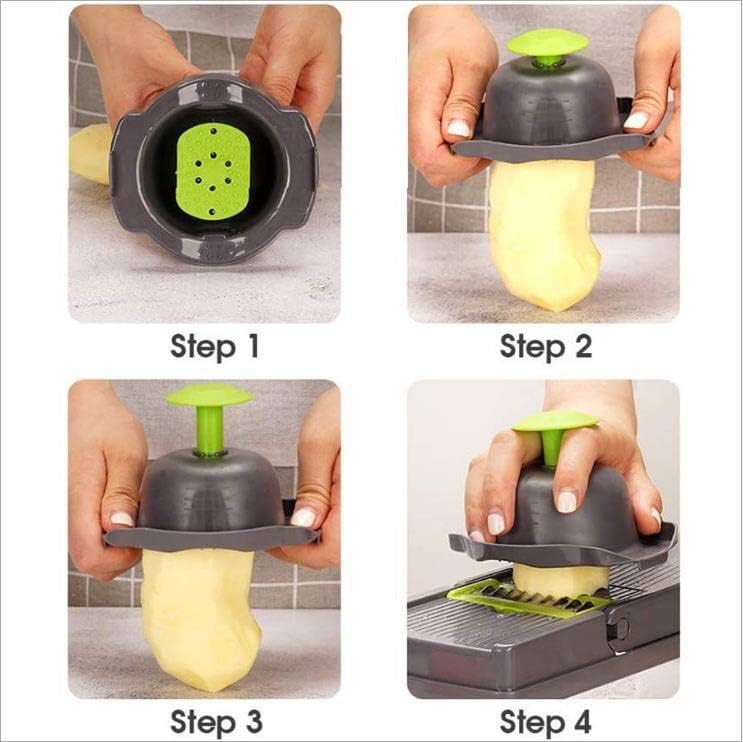 Step 1

Step 2

Step 3

Step 4