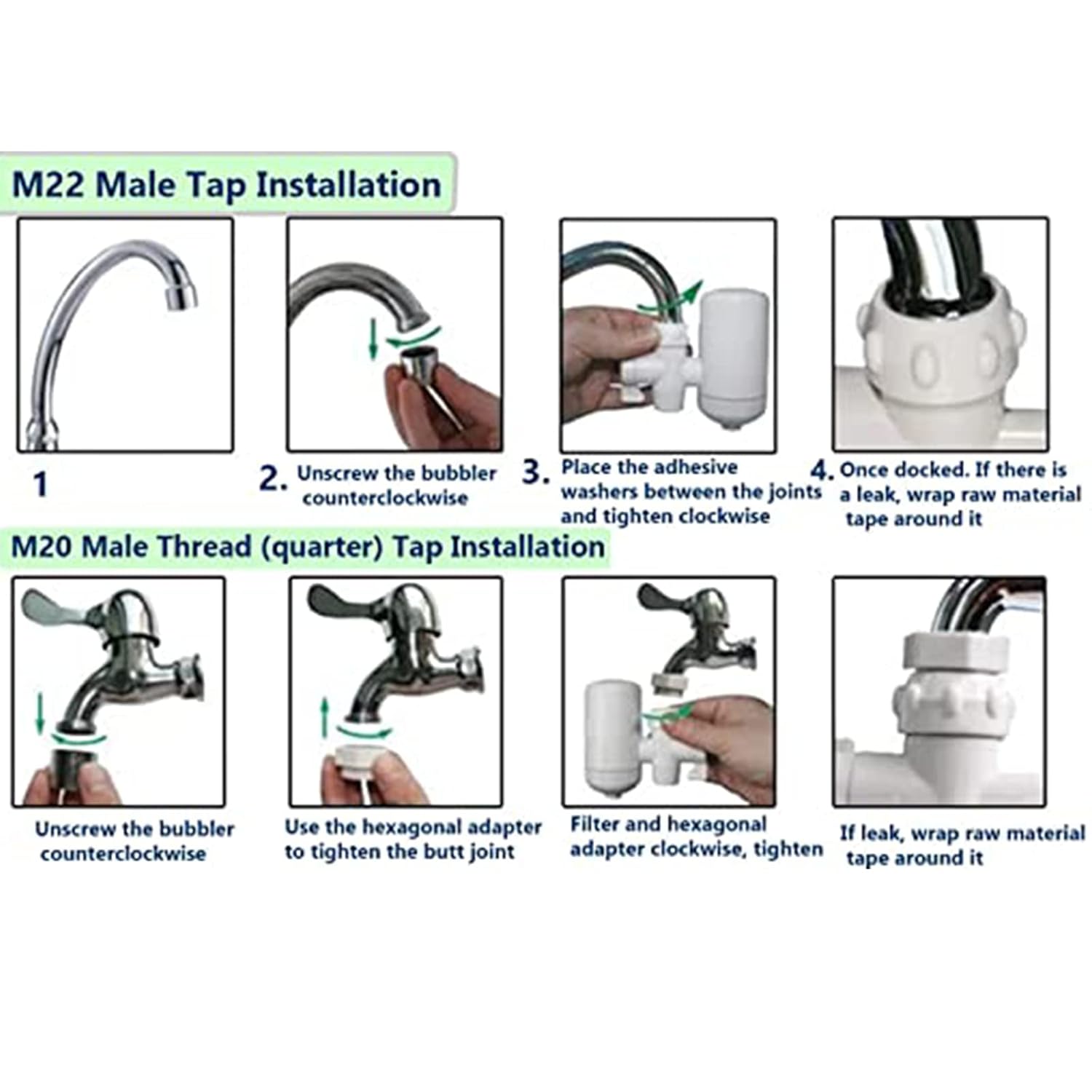 M22 Male Tap Installation

1

2. Unscrew the bubbler counterclockwise

3. Place the adhesive washers between the joints and tighten clockwise

4. Once docked. If there is a leak, wrap raw material tape around it

M20 Male Thread (quarter) Tap Installation

Unscrew the bubbler counterclockwise

Use the hexagonal adapter to tighten the butt joint

Filter and hexagonal adapter clockwise, tighten

If leak, wrap raw material tape around it