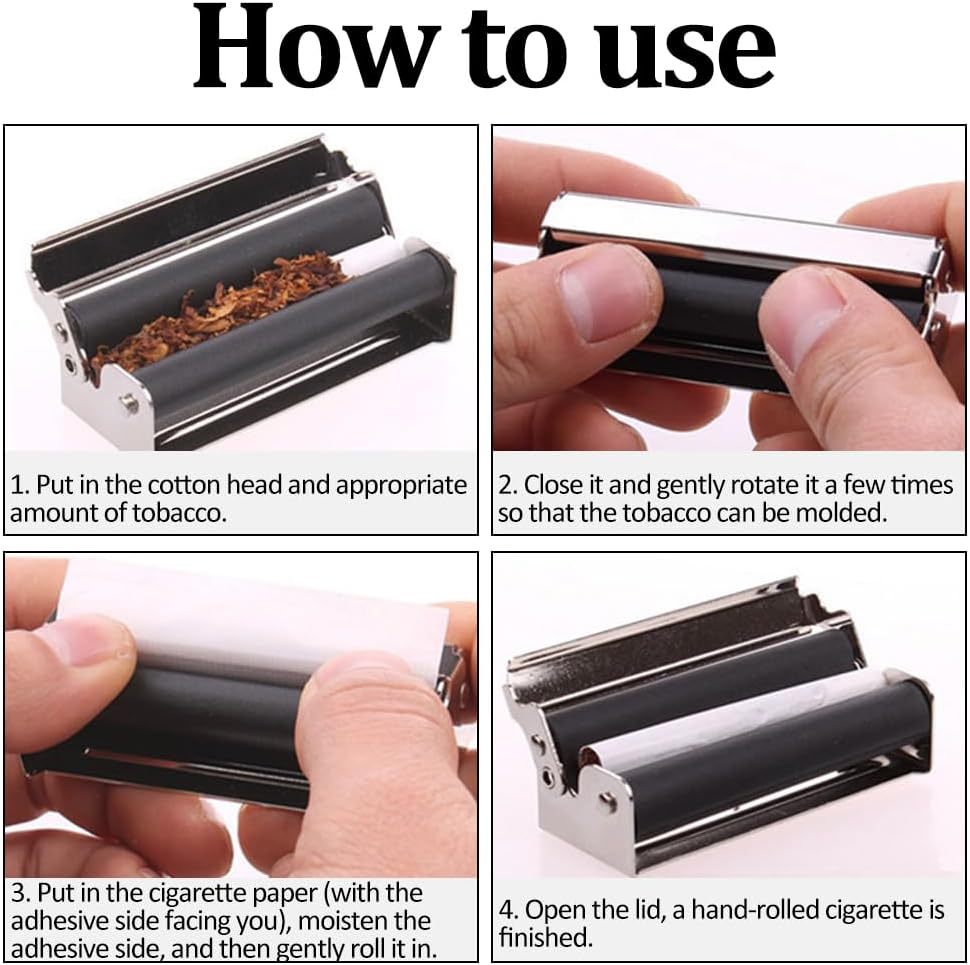 How to use

1. Put in the cotton head and appropriate amount of tobacco.

2. Close it and gently rotate it a few times so that the tobacco can be molded.

3. Put in the cigarette paper (with the adhesive side facing you), moisten the adhesive side, and then gently roll it in.

4. Open the lid, a hand-rolled cigarette is finished.