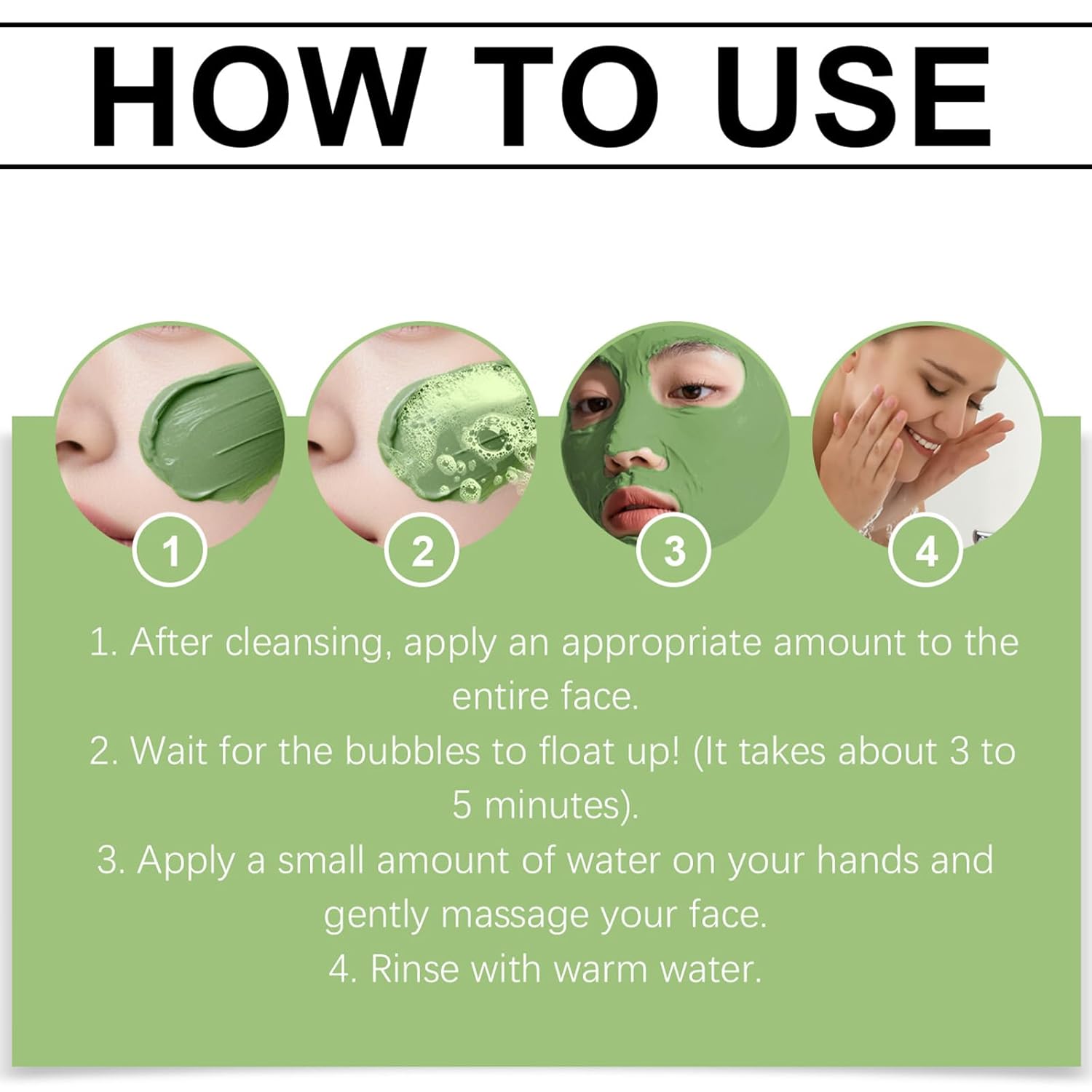 HOW TO USE

1

2

3

4

1. After cleansing, apply an appropriate amount to the entire face.
2. Wait for the bubbles to float up! (It takes about 3 to 5 minutes).
3. Apply a small amount of water on your hands and gently massage your face.
4. Rinse with warm water.