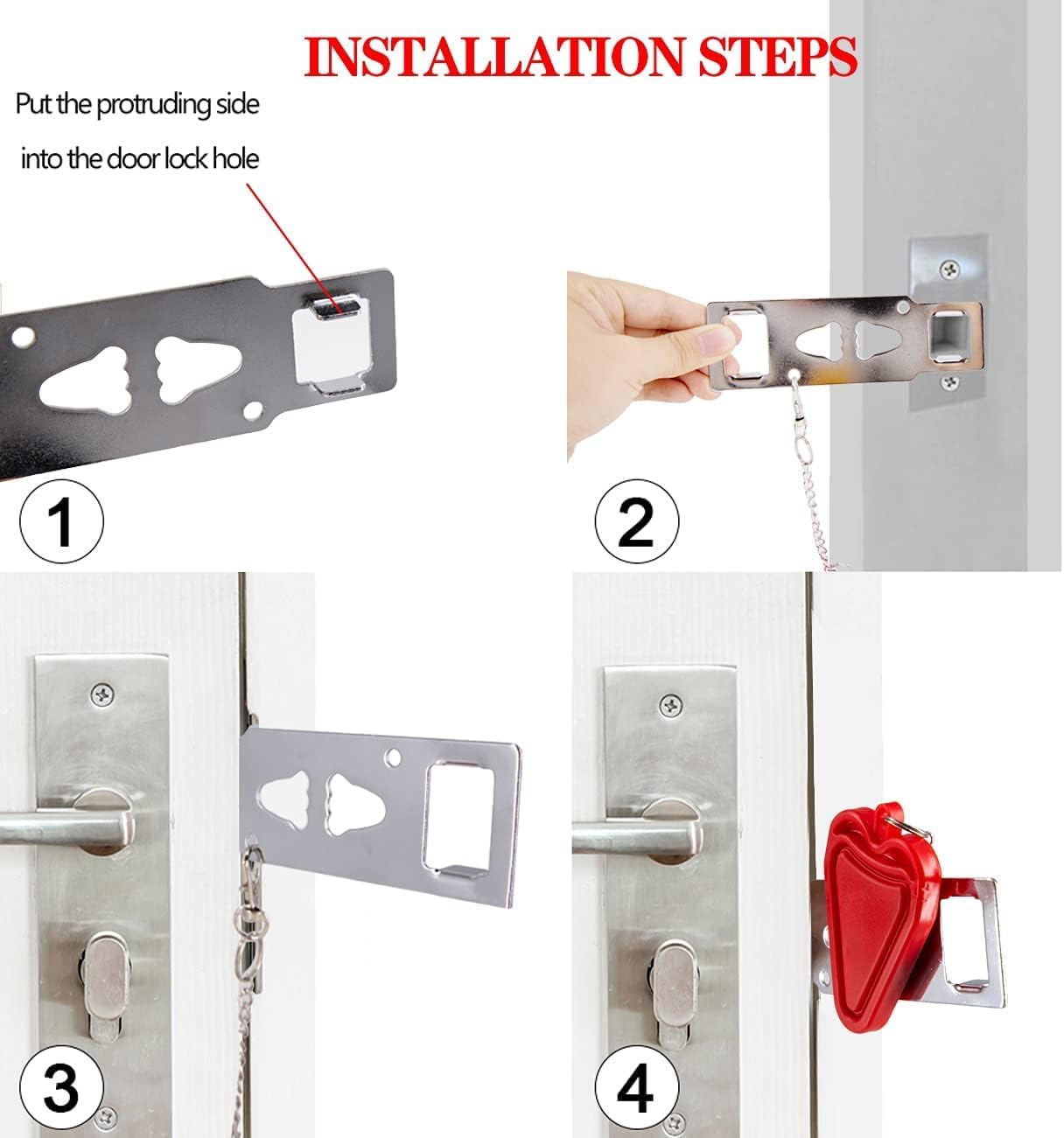 INSTALLATION STEPS

Put the protruding side into the door lock hole

1

2

3

4