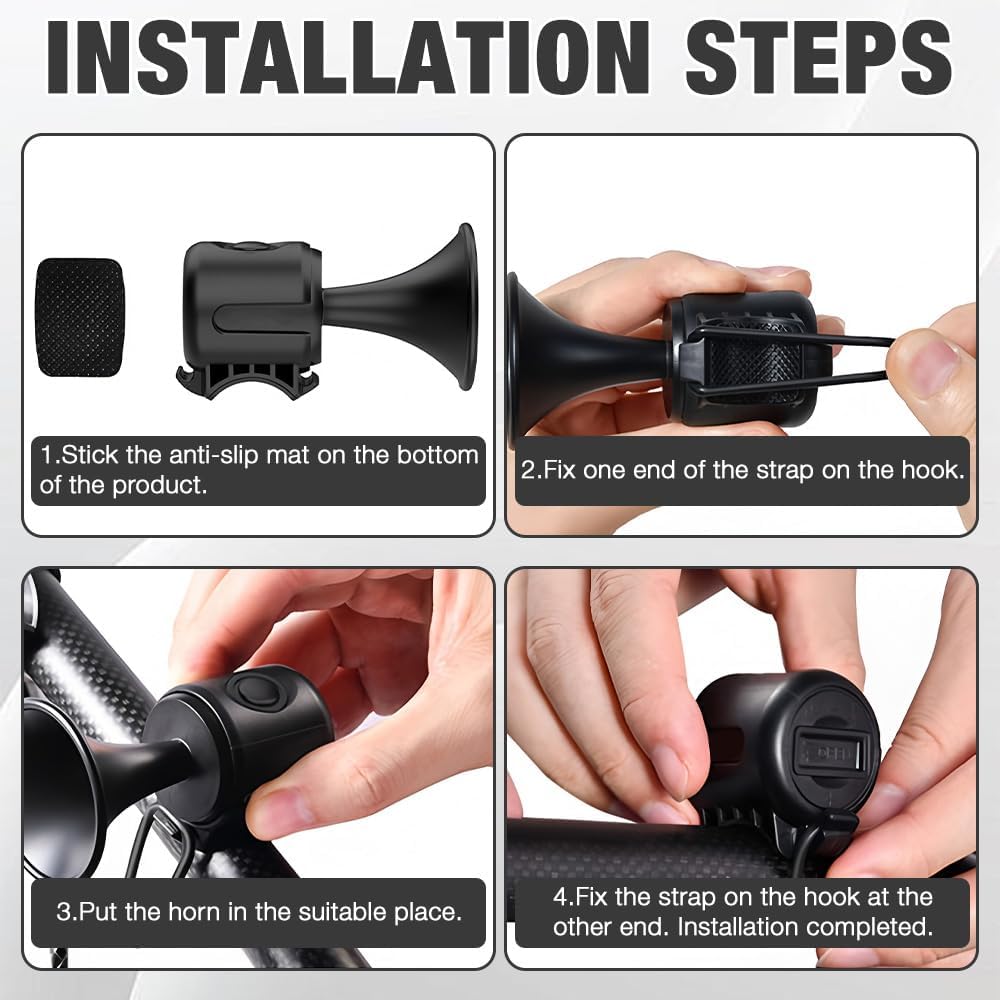 INSTALLATION STEPS

1.Stick the anti-slip mat on the bottom of the product.

2.Fix one end of the strap on the hook.

3.Put the horn in the suitable place.

4.Fix the strap on the hook at the other end. Installation completed.