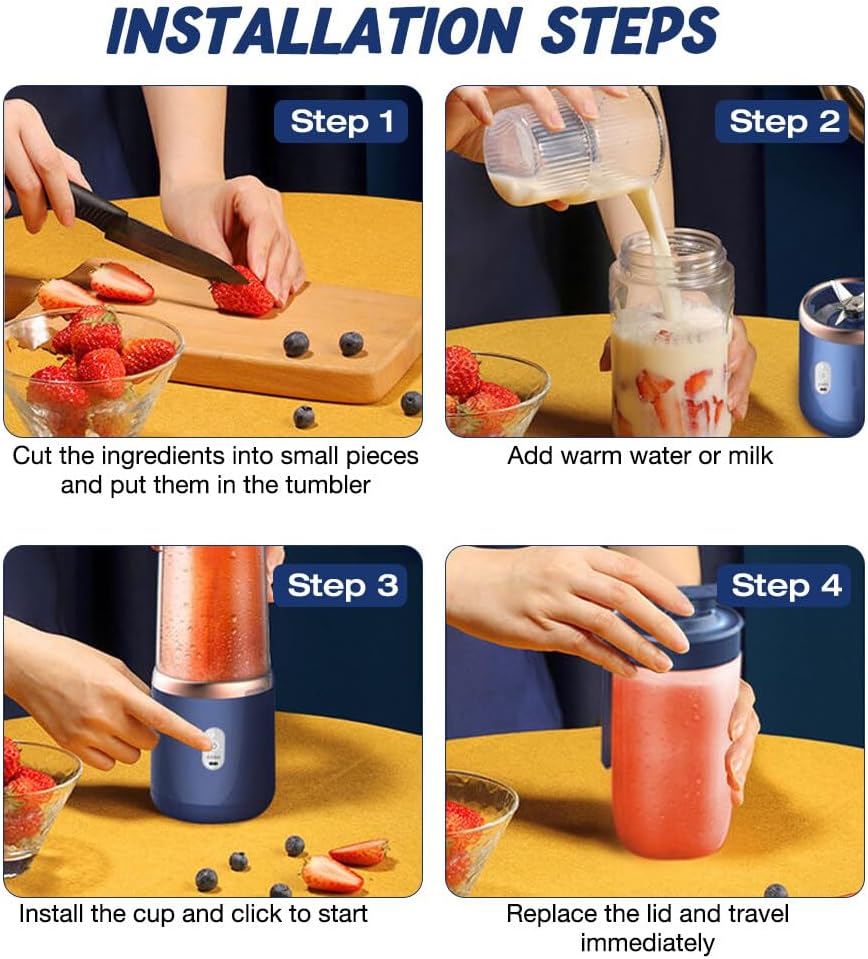 INSTALLATION STEPS

Step 1

Cut the ingredients into small pieces and put them in the tumbler

Step 2

Add warm water or milk

Step 3

Install the cup and click to start

Step 4

Replace the lid and travel immediately