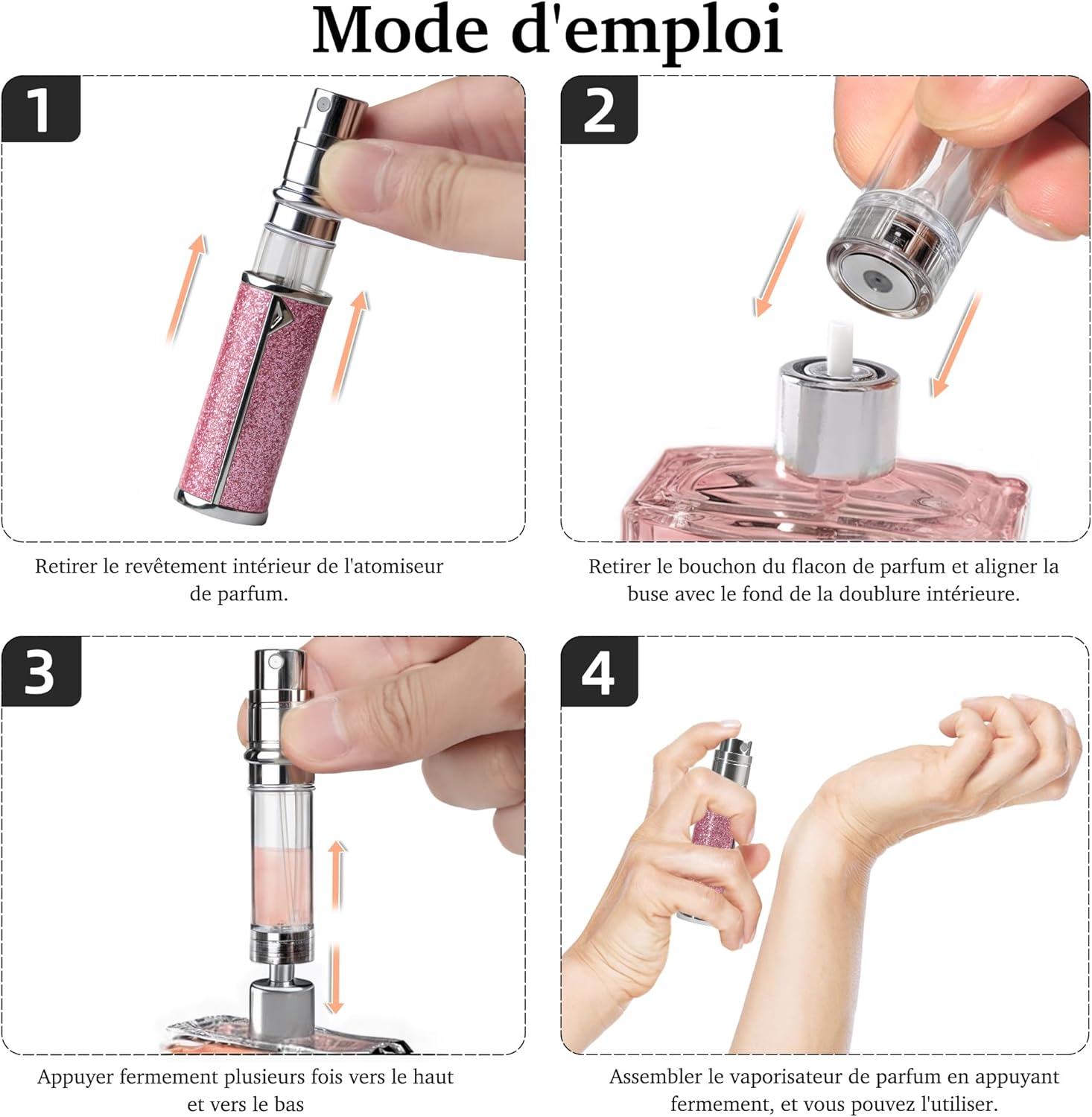 Mode d'emploi

1

Retirer le revêtement intérieur de l'atomiseur de parfum.

2

Retirer le bouchon du flacon de parfum et aligner la buse avec le fond de la doublure intérieure.

3

Appuyer fermement plusieurs fois vers le haut et vers le bas

4

Assembler le vaporisateur de parfum en appuyant fermement, et vous pouvez l'utiliser.