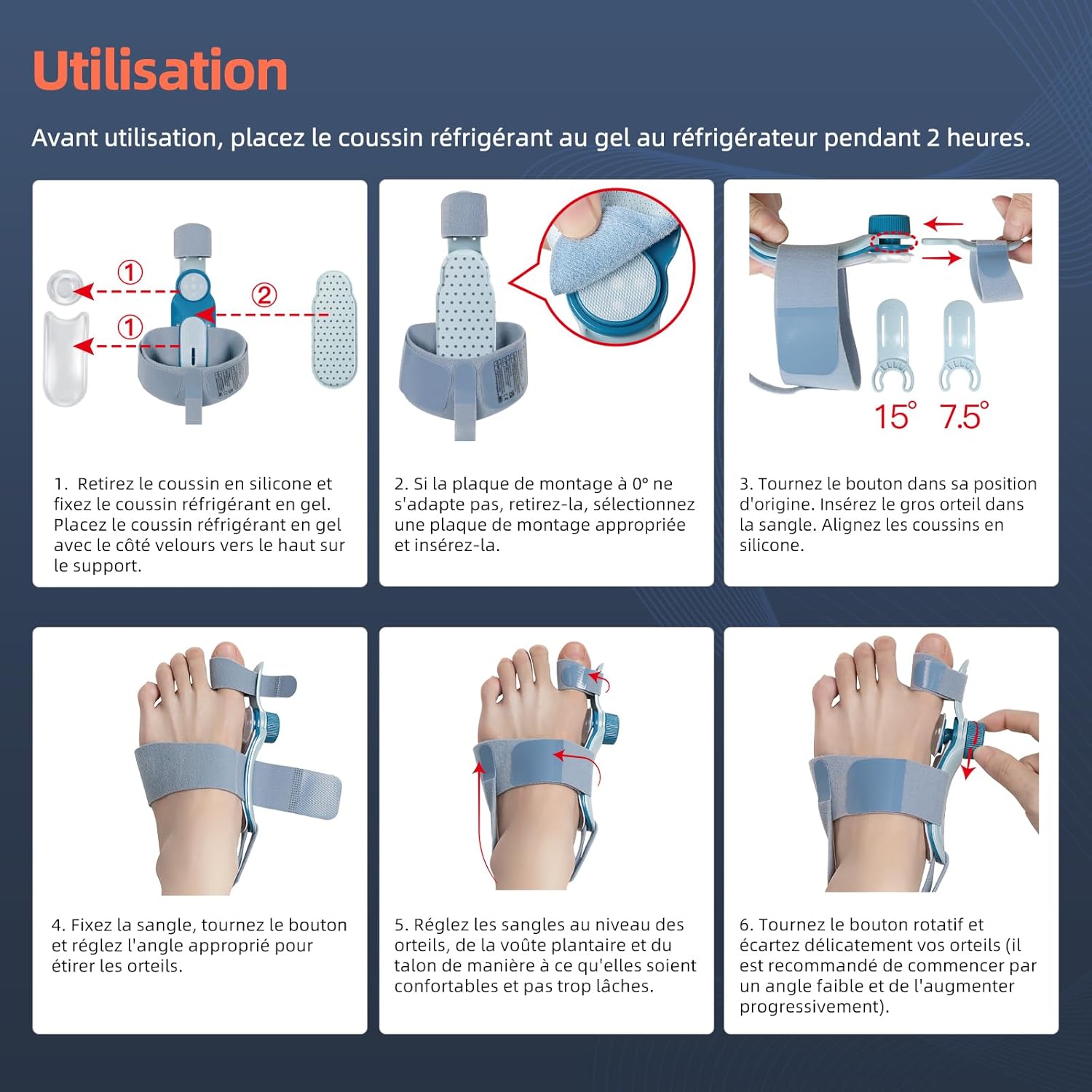 Utilisation

Avant utilisation, placez le coussin réfrigérant au gel au réfrigérateur pendant 2 heures.

①
②
①

1. Retirez le coussin en silicone et fixez le coussin réfrigérant en gel. Placez le coussin réfrigérant en gel avec le côté velours vers le haut sur le support.

2. Si la plaque de montage à 0° ne s'adapte pas, retirez-la, sélectionnez une plaque de montage appropriée et insérez-la.

15° 7.5°

3. Tournez le bouton dans sa position d'origine. Insérez le gros orteil dans la sangle. Alignez les coussins en silicone.

4. Fixez la sangle, tournez le bouton et réglez l'angle approprié pour étirer les orteils.

5. Réglez les sangles au niveau des orteils, de la voûte plantaire et du talon de manière à ce qu'elles soient confortables et pas trop lâches.

6. Tournez le bouton rotatif et écartez délicatement vos orteils (il est recommandé de commencer par un angle faible et de l'augmenter progressivement).