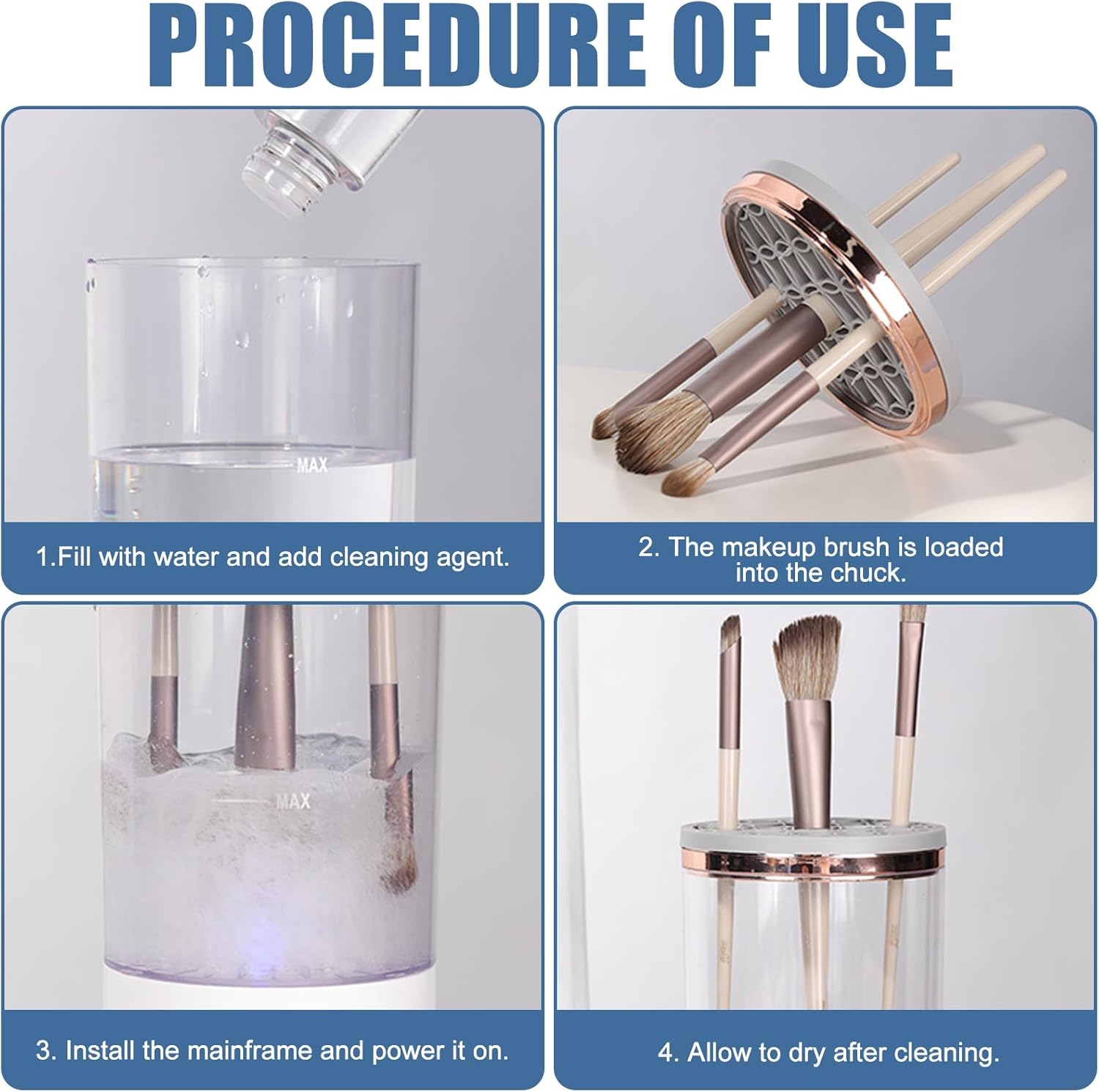 PROCEDURE OF USE

MAX

1.Fill with water and add cleaning agent.

2. The makeup brush is loaded into the chuck.

MAX

3. Install the mainframe and power it on.

4. Allow to dry after cleaning.