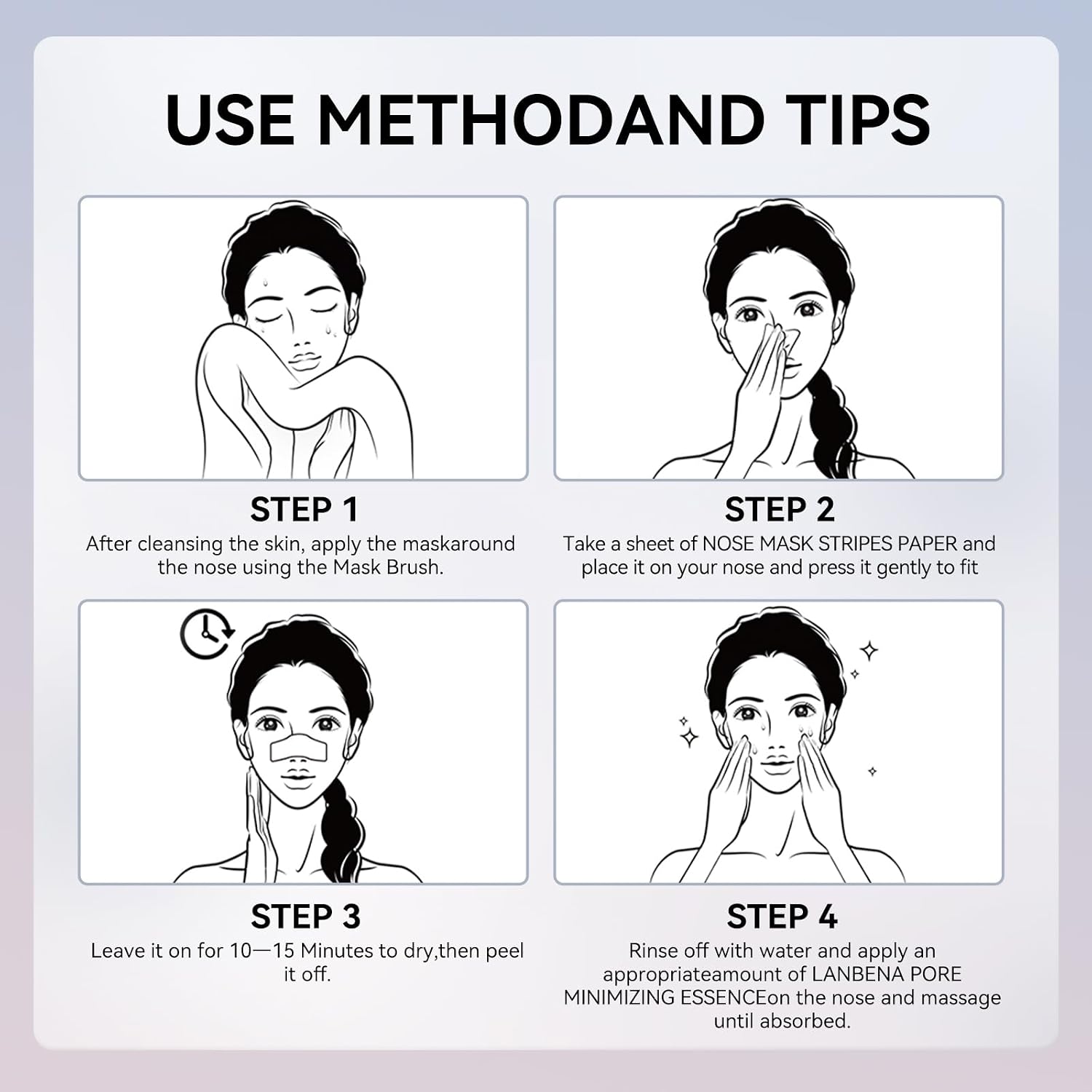 USE METHODAND TIPS

STEP 1
After cleansing the skin, apply the maskaround the nose using the Mask Brush.

STEP 2
Take a sheet of NOSE MASK STRIPES PAPER and place it on your nose and press it gently to fit

STEP 3
Leave it on for 10—15 Minutes to dry,then peel it off.

STEP 4
Rinse off with water and apply an appropriateamount of LANBENA PORE MINIMIZING ESSENCEon the nose and massage until absorbed.