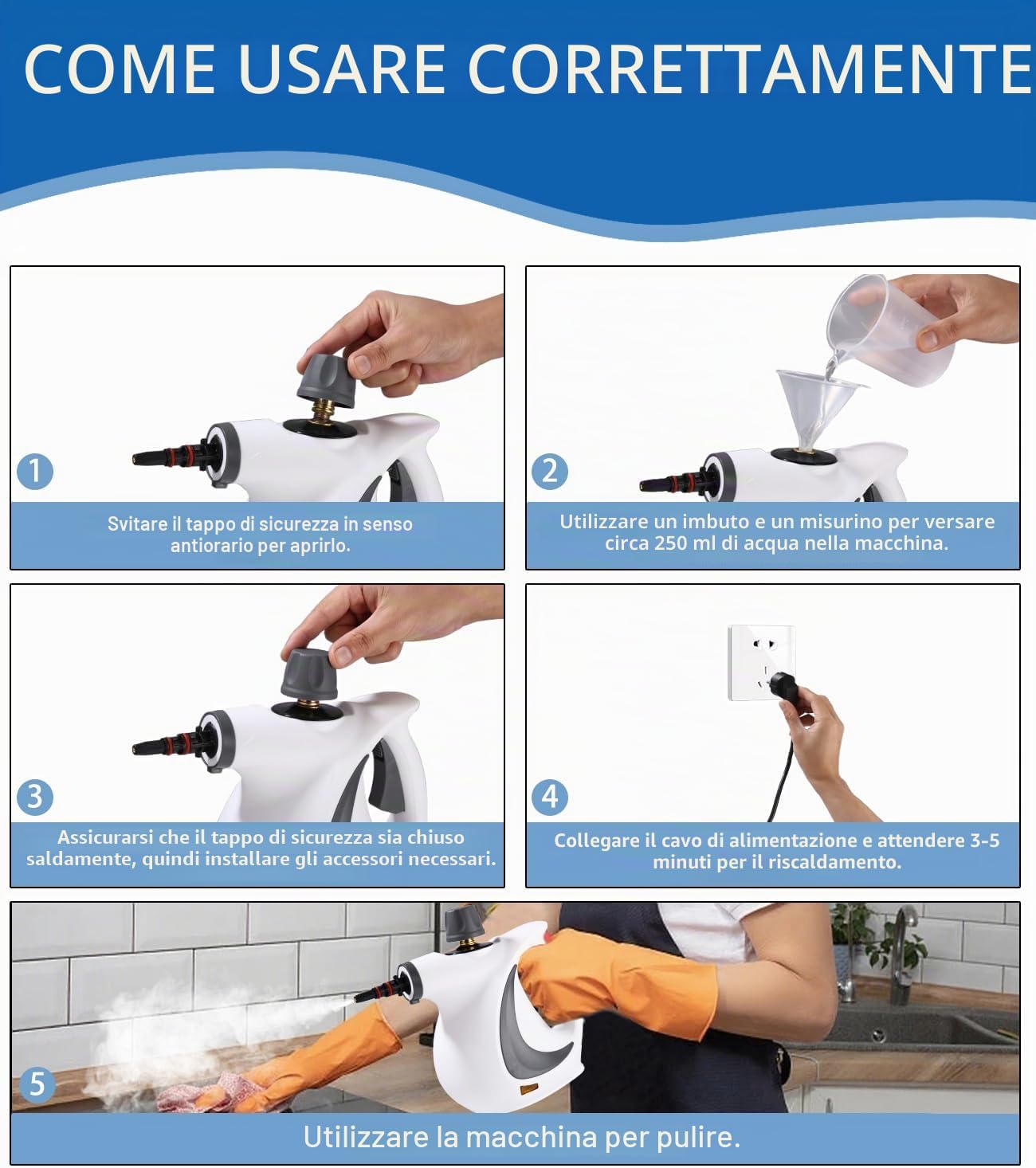 COME USARE CORRETTAMENTE

1

Svitare il tappo di sicurezza in senso antiorario per aprirlo.

2

Utilizzare un imbuto e un misurino per versare circa 250 ml di acqua nella macchina.

3

Assicurarsi che il tappo di sicurezza sia chiuso saldamente, quindi installare gli accessori necessari.

4

Collegare il cavo di alimentazione e attendere 3-5 minuti per il riscaldamento.

5

Utilizzare la macchina per pulire.