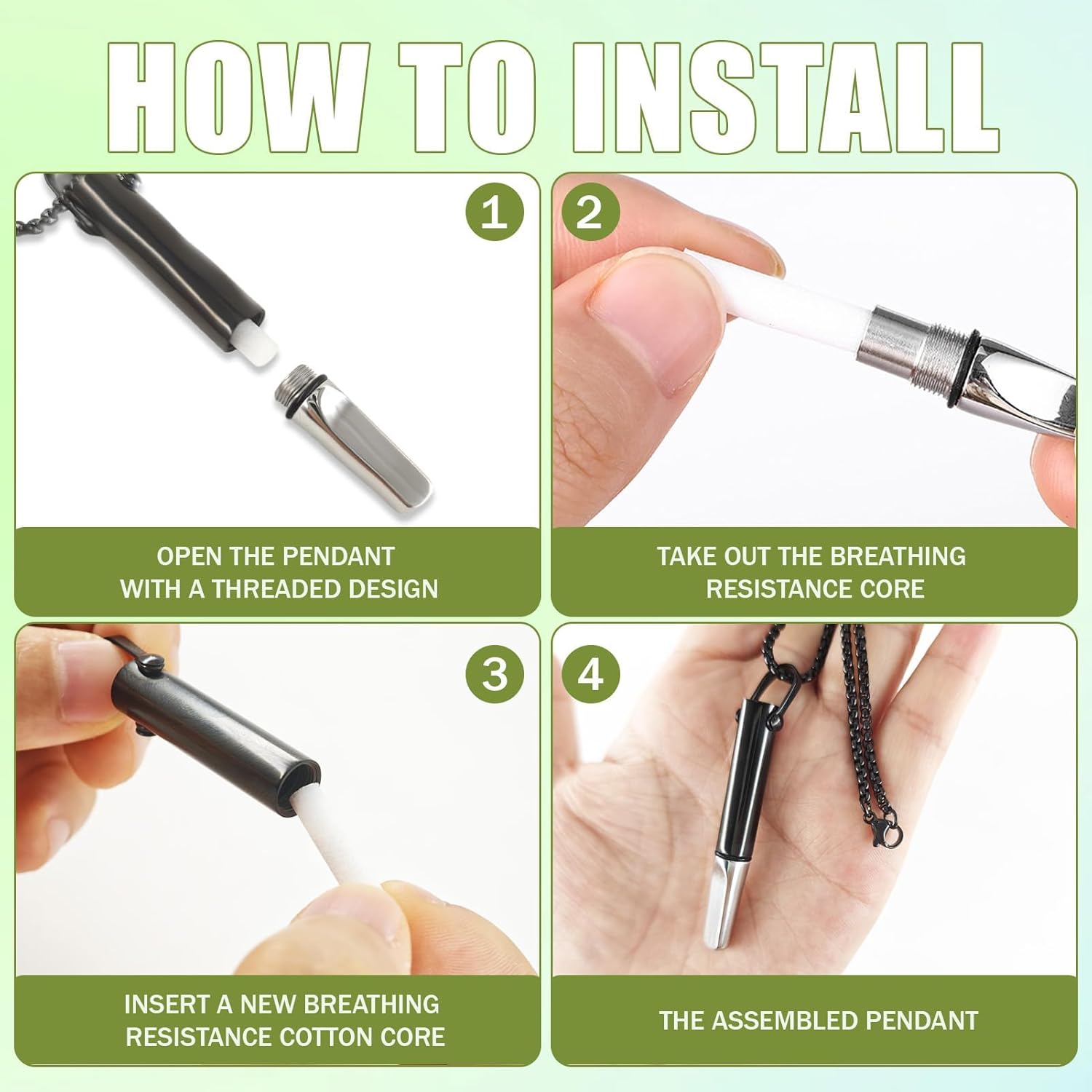 HOW TO INSTALL

1

OPEN THE PENDANT WITH A THREADED DESIGN

2

TAKE OUT THE BREATHING RESISTANCE CORE

3

INSERT A NEW BREATHING RESISTANCE COTTON CORE

4

THE ASSEMBLED PENDANT