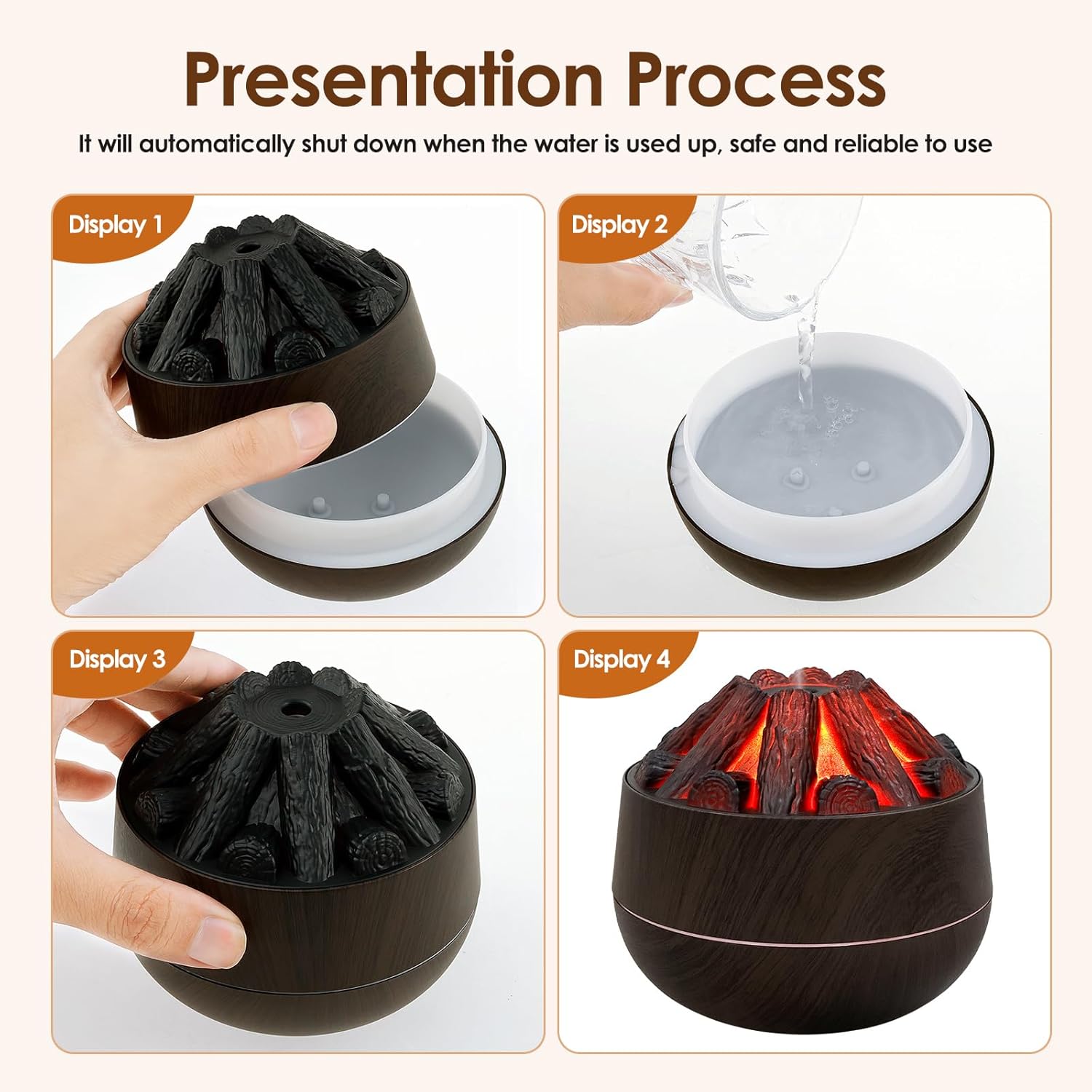 Presentation Process

It will automatically shut down when the water is used up, safe and reliable to use

Display 1

Display 2

Display 3

Display 4