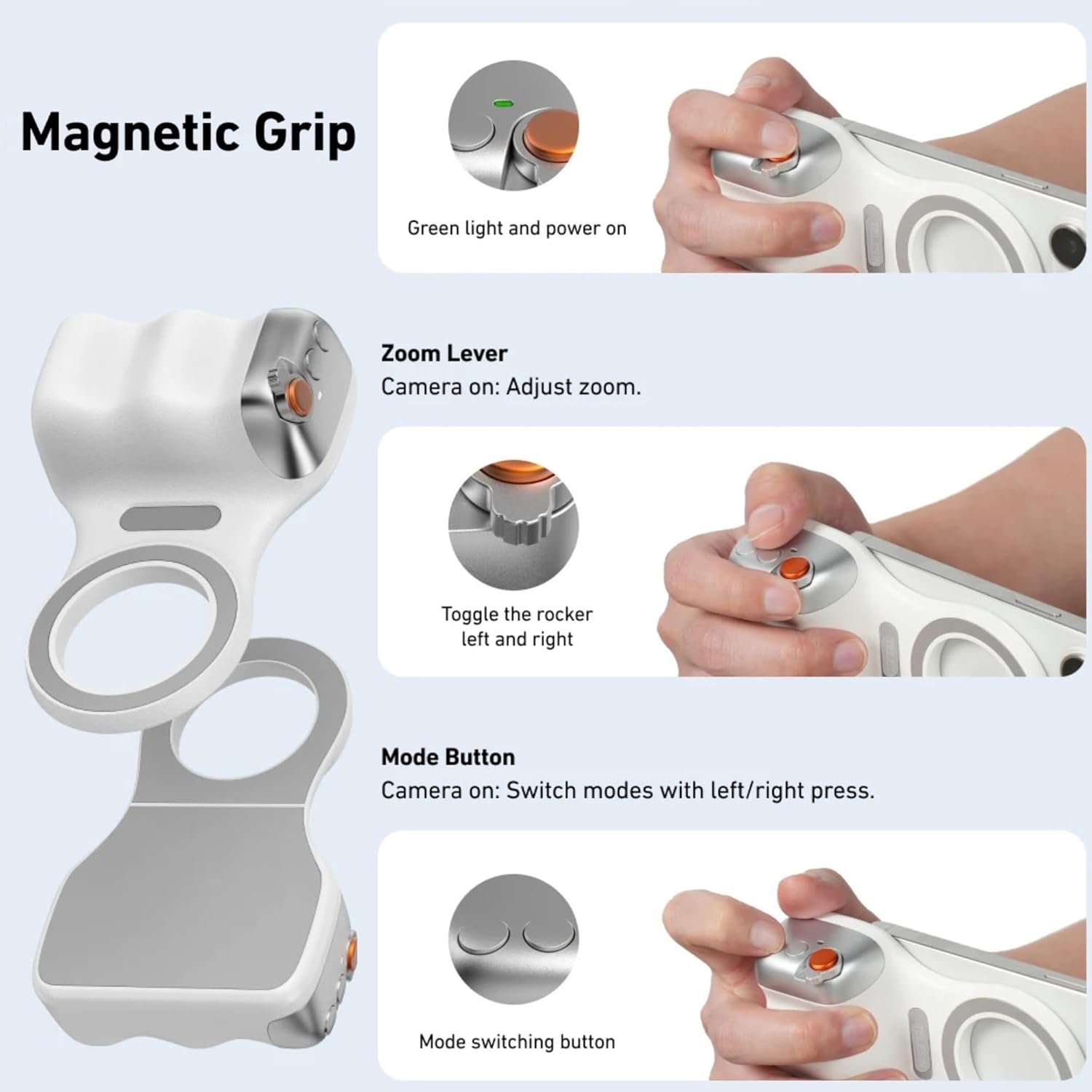 Magnetic Grip

Green light and power on

Zoom Lever
Camera on: Adjust zoom.

Toggle the rocker left and right

Mode Button
Camera on: Switch modes with left/right press.

Mode switching button