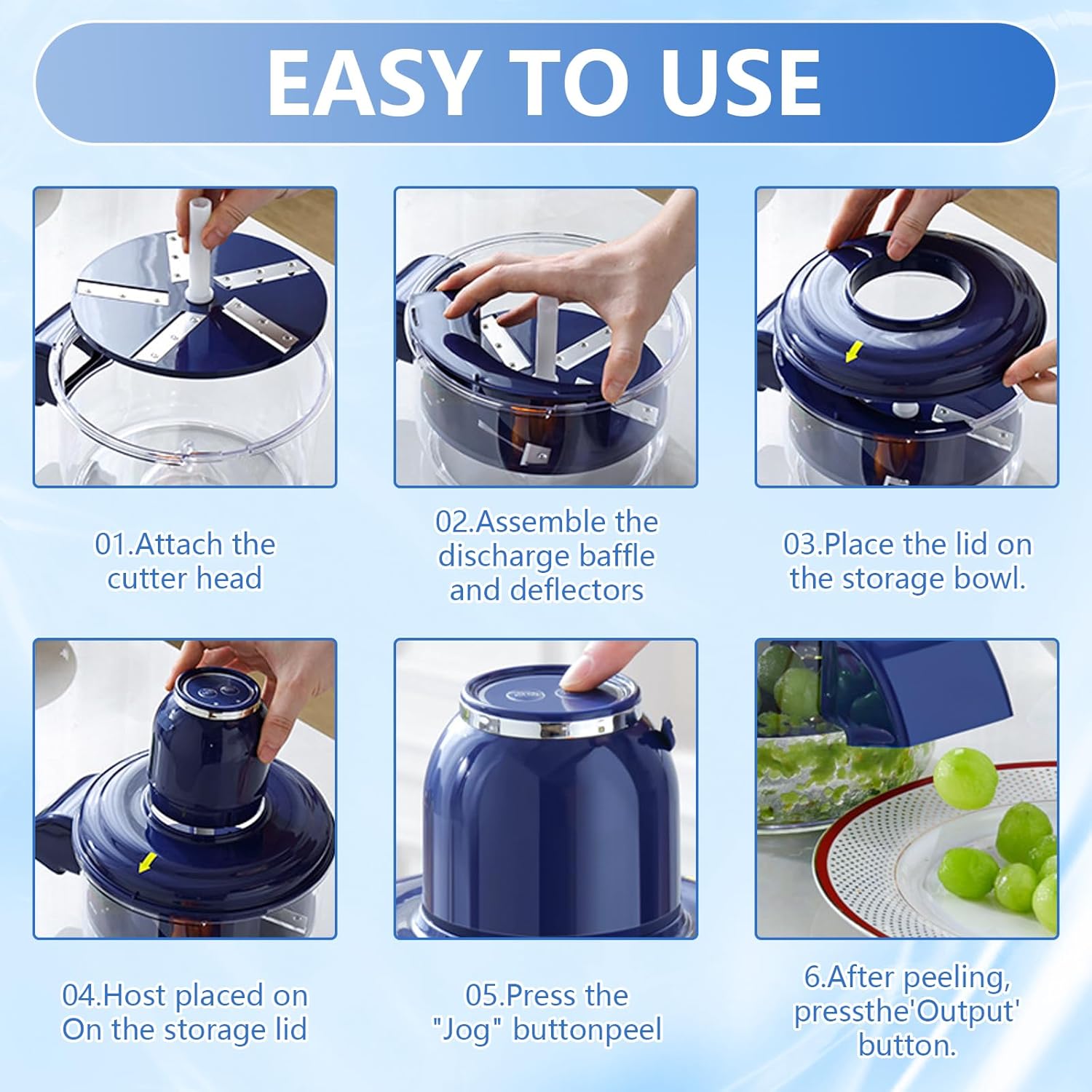 EASY TO USE

01.Attach the cutter head

02.Assemble the discharge baffle and deflectors

03.Place the lid on the storage bowl.

04.Host placed on On the storage lid

05.Press the "Jog" buttonpeel

6.After peeling, pressthe'Output' button.