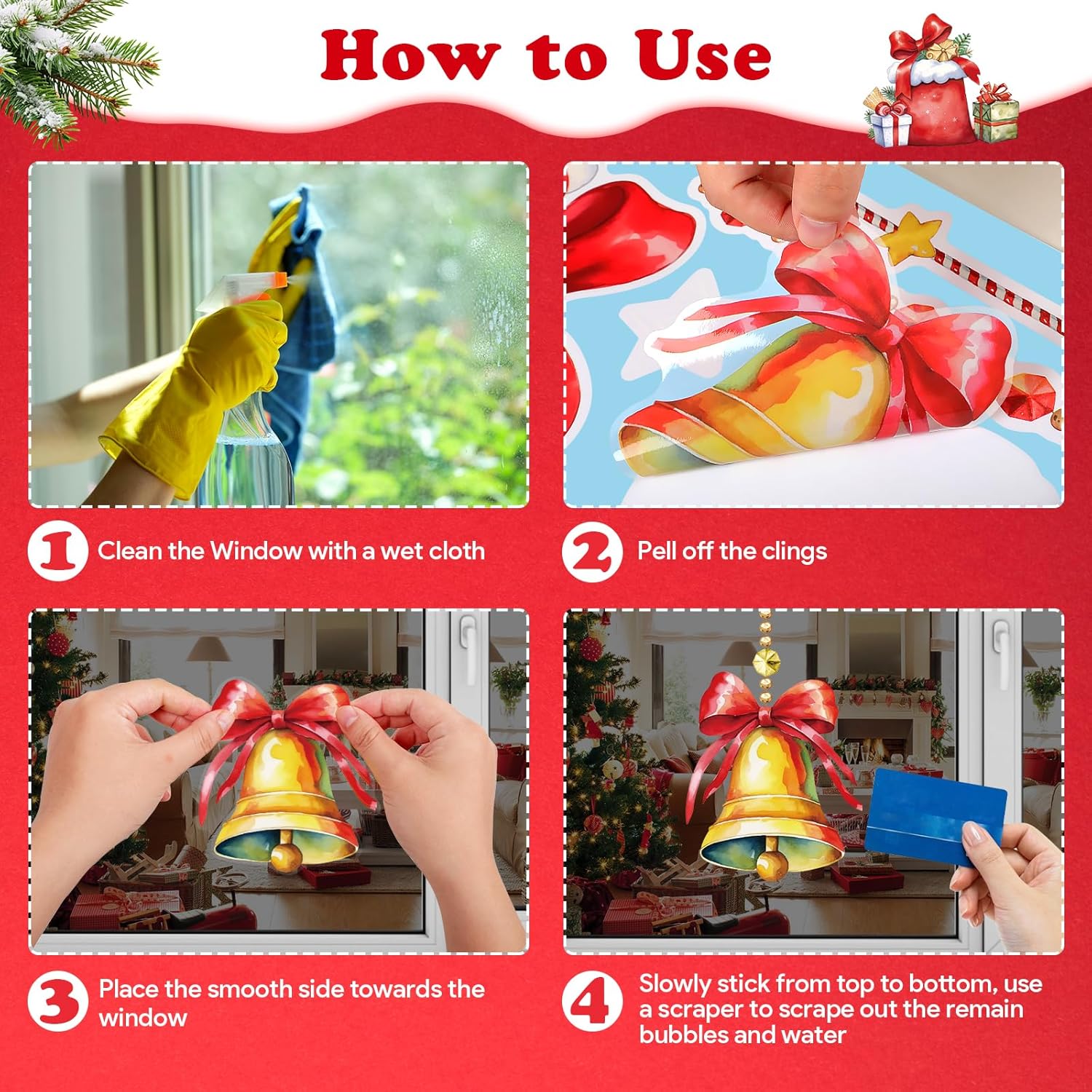 How to Use

1 Clean the Window with a wet cloth

2 Pell off the clings

3 Place the smooth side towards the window

4 Slowly stick from top to bottom, use a scraper to scrape out the remain bubbles and water