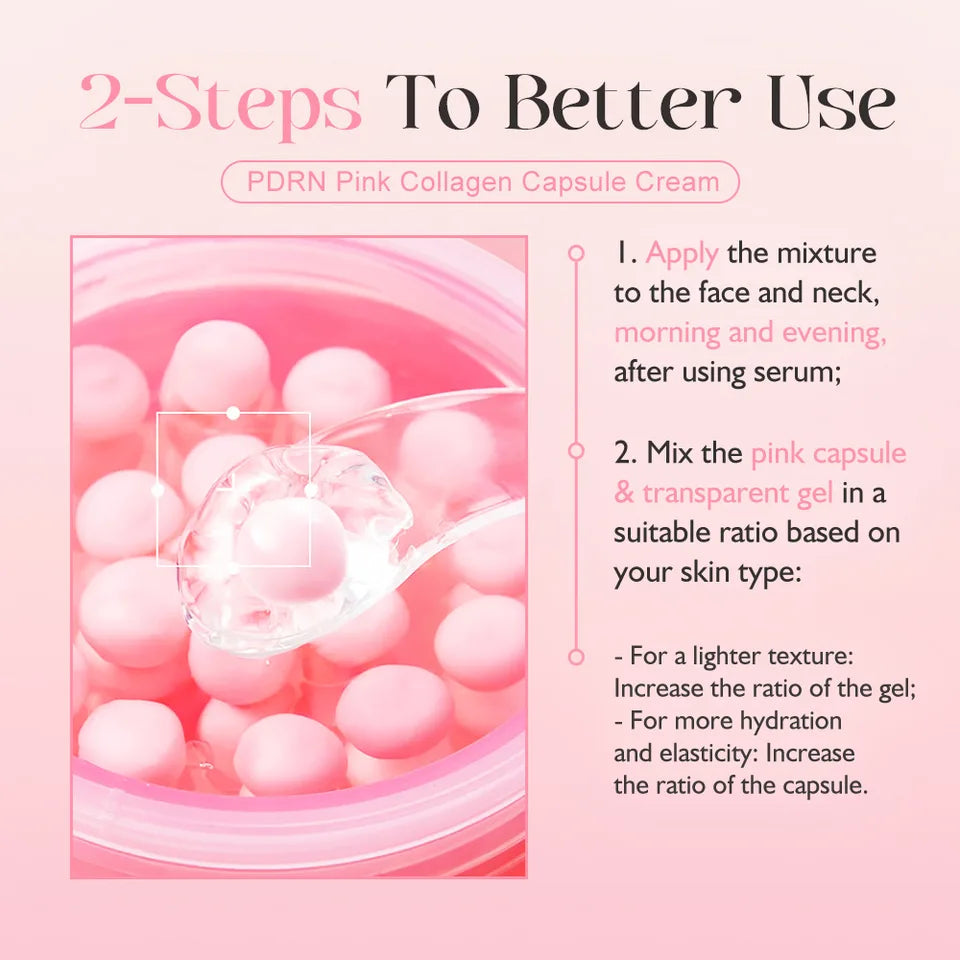 2-Steps To Better Use

PDRN Pink Collagen Capsule Cream

1. Apply the mixture to the face and neck, morning and evening, after using serum;

2. Mix the pink capsule & transparent gel in a suitable ratio based on your skin type:

- For a lighter texture: Increase the ratio of the gel;
- For more hydration and elasticity: Increase the ratio of the capsule.