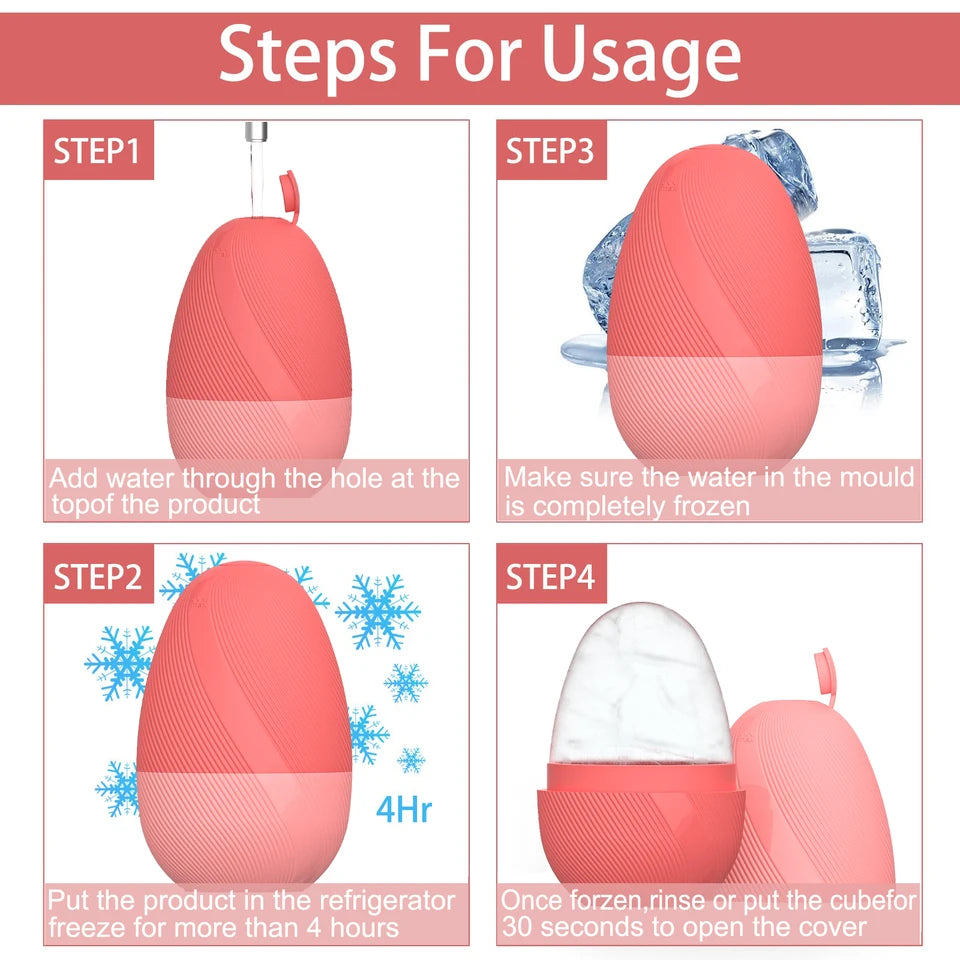 Steps For Usage

STEP1

Add water through the hole at the topof the product

STEP3

Make sure the water in the mould is completely frozen

STEP2

4Hr

Put the product in the refrigerator freeze for more than 4 hours

STEP4

Once forzen,rinse or put the cubefor 30 seconds to open the cover