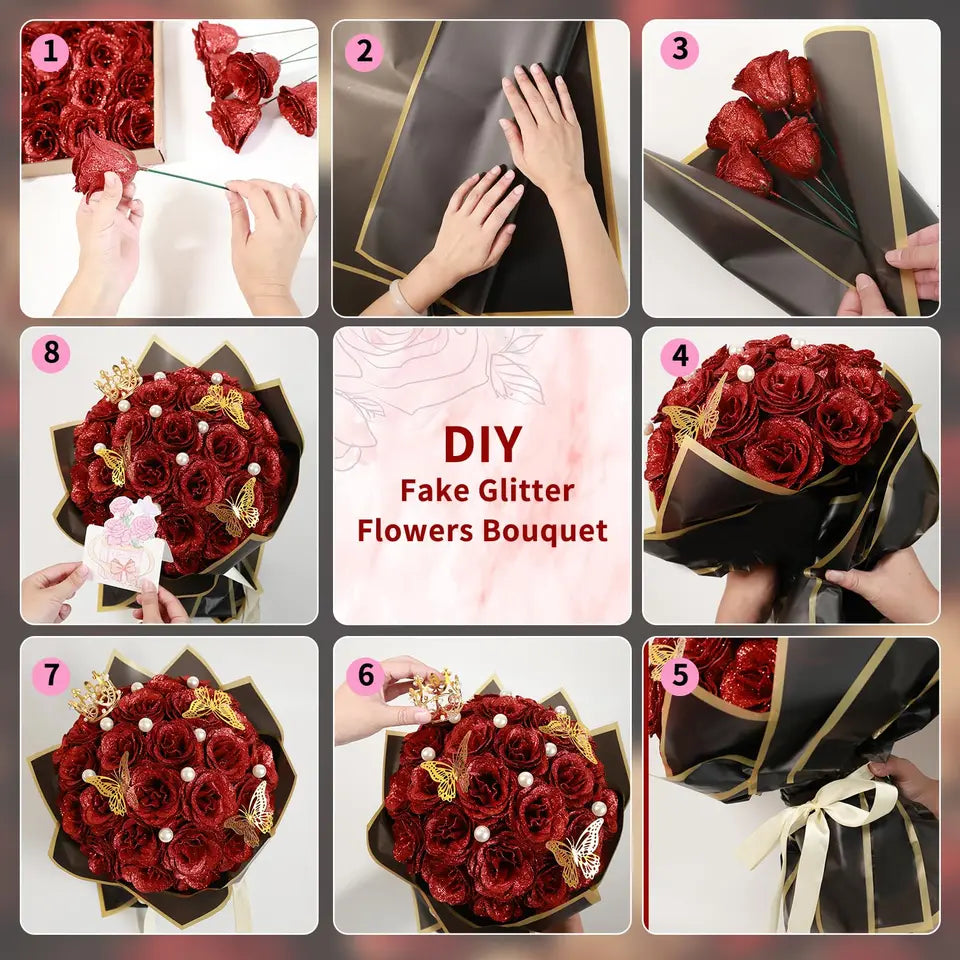 1

2

3

8

DIY
Fake Glitter
Flowers Bouquet

4

7

6

5