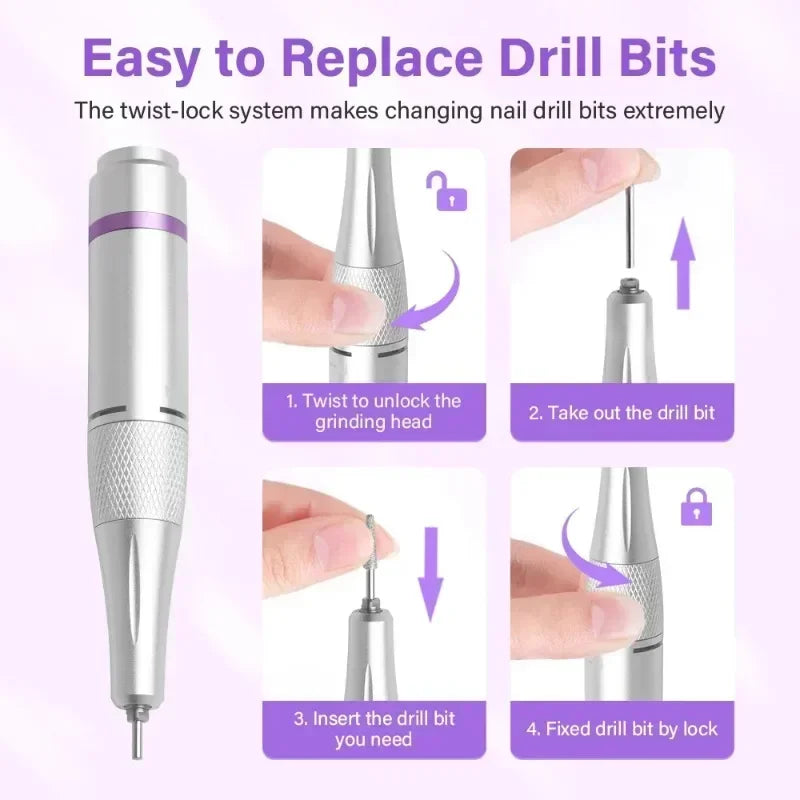 Easy to Replace Drill Bits

The twist-lock system makes changing nail drill bits extremely

1. Twist to unlock the grinding head

2. Take out the drill bit

3. Insert the drill bit you need

4. Fixed drill bit by lock